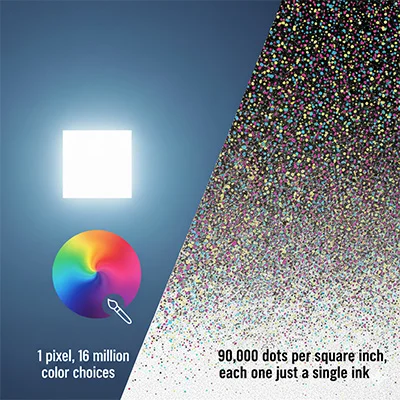 1 pixel, 16 million color choices

90,000 dots per square inch, each one just a single ink